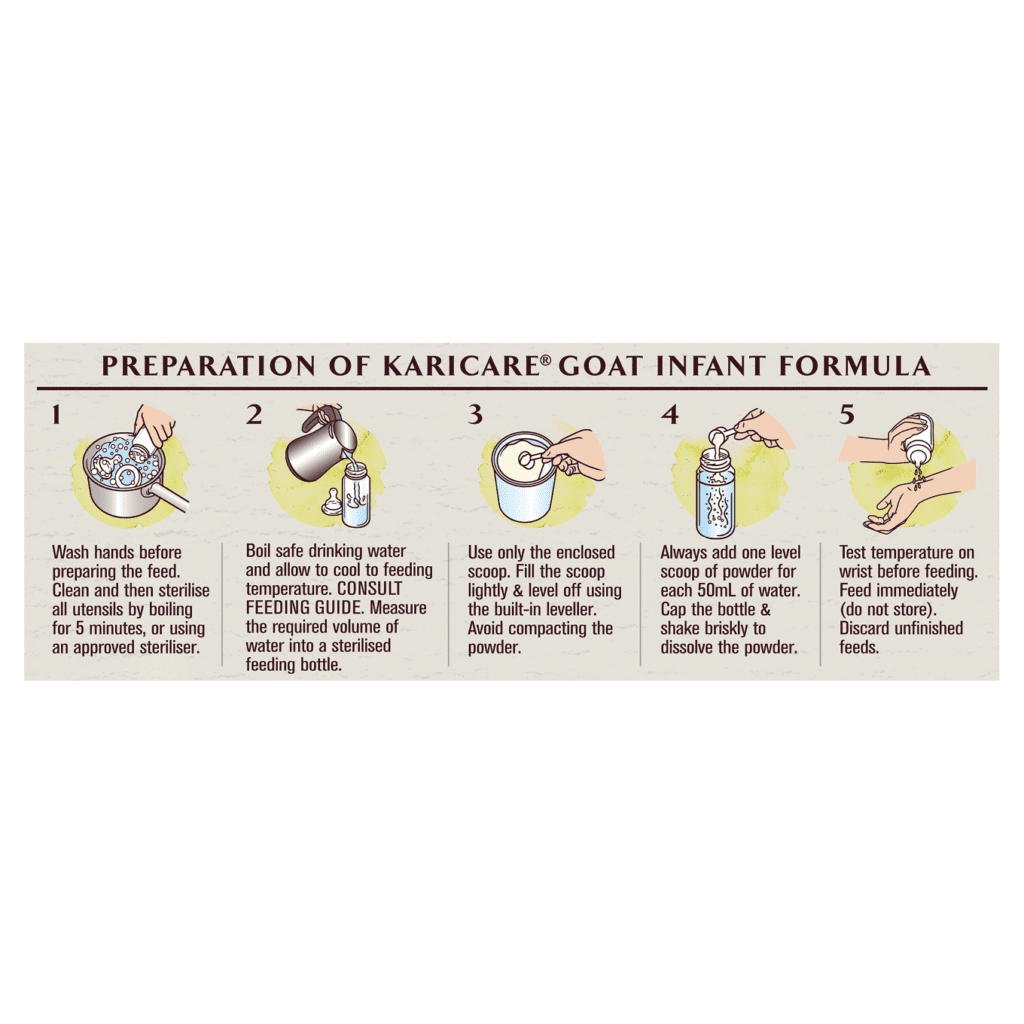 PREPARATION OF KARICARE® GOAT INFANT FORMULA

1

Wash hands before preparing the feed. Clean and then sterilise all utensils by boiling for 5 minutes, or using an approved steriliser.

2

Boil safe drinking water and allow to cool to feeding temperature. CONSULT FEEDING GUIDE. Measure the required volume of water into a sterilised feeding bottle.

3

Use only the enclosed scoop. Fill the scoop lightly & level off using the built-in leveller. Avoid compacting the powder.

4

Always add one level scoop of powder for each 50mL of water. Cap the bottle & shake briskly to dissolve the powder.

5

Test temperature on wrist before feeding. Feed immediately (do not store). Discard unfinished feeds.